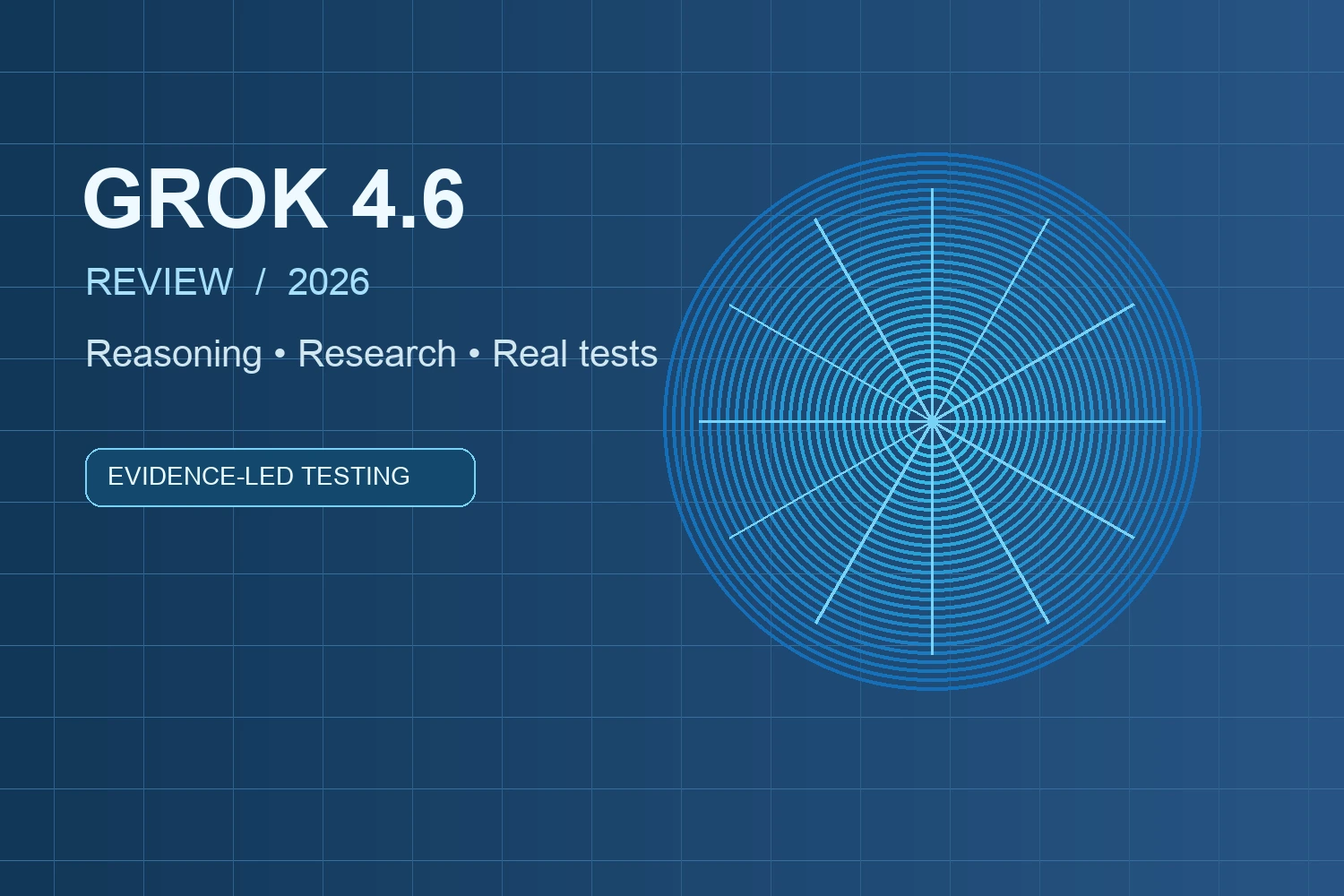 GROK 4.6

REVIEW / 2026

Reasoning • Research • Real tests

EVIDENCE-LED TESTING