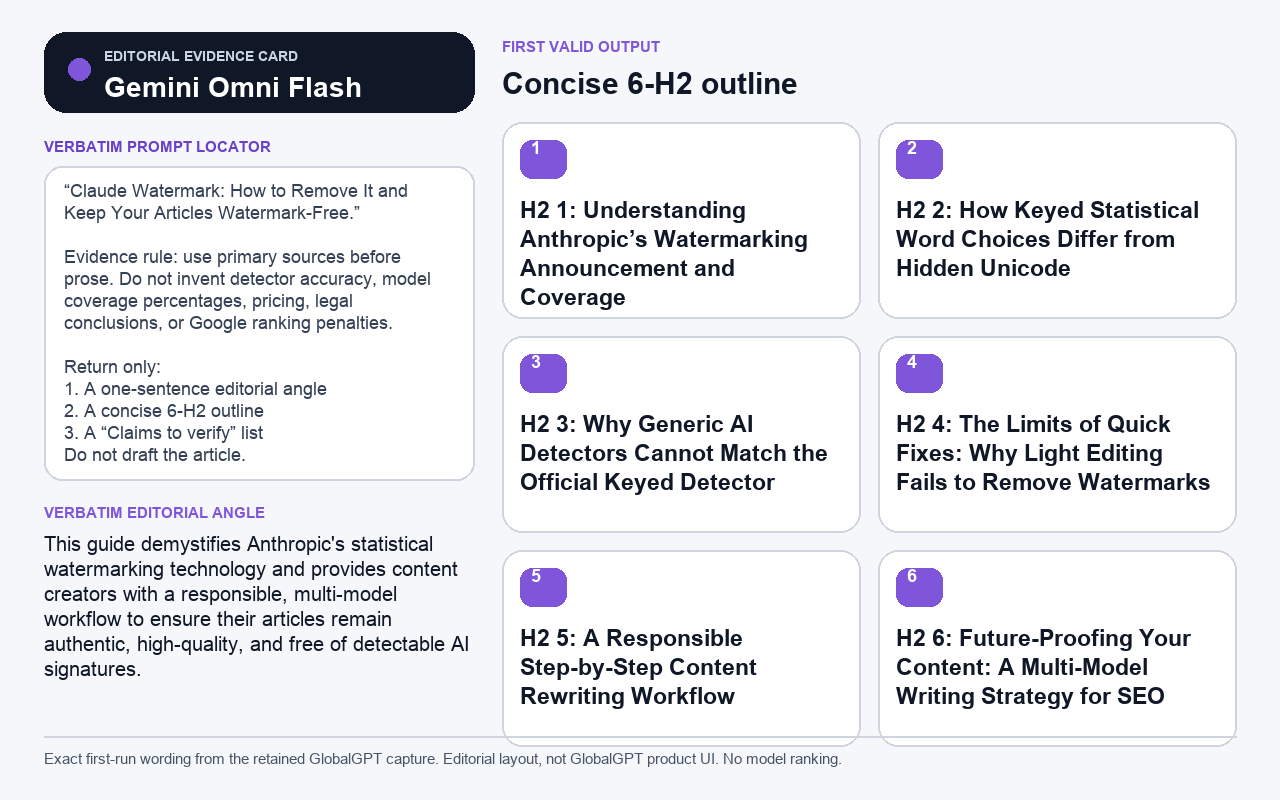 EDITORIAL EVIDENCE CARD
Gemini Omni Flash

VERBATIM PROMPT LOCATOR

"Claude Watermark: How to Remove It and Keep Your Articles Watermark-Free."

Evidence rule: use primary sources before prose. Do not invent detector accuracy, model coverage percentages, pricing, legal conclusions, or Google ranking penalties.

Return only:
1. A one-sentence editorial angle
2. A concise 6-H2 outline
3. A "Claims to verify" list
Do not draft the article.

VERBATIM EDITORIAL ANGLE

This guide demystifies Anthropic's statistical watermarking technology and provides content creators with a responsible, multi-model workflow to ensure their articles remain authentic, high-quality, and free of detectable AI signatures.

FIRST VALID OUTPUT

Concise 6-H2 outline

1

H2 1: Understanding Anthropic's Watermarking Announcement and Coverage

2

H2 2: How Keyed Statistical Word Choices Differ from Hidden Unicode

3

H2 3: Why Generic AI Detectors Cannot Match the Official Keyed Detector

4

H2 4: The Limits of Quick Fixes: Why Light Editing Fails to Remove Watermarks

5

H2 5: A Responsible Step-by-Step Content Rewriting Workflow

6

H2 6: Future-Proofing Your Content: A Multi-Model Writing Strategy for SEO

Exact first-run wording from the retained GlobalGPT capture. Editorial layout, not GlobalGPT product UI. No model ranking.